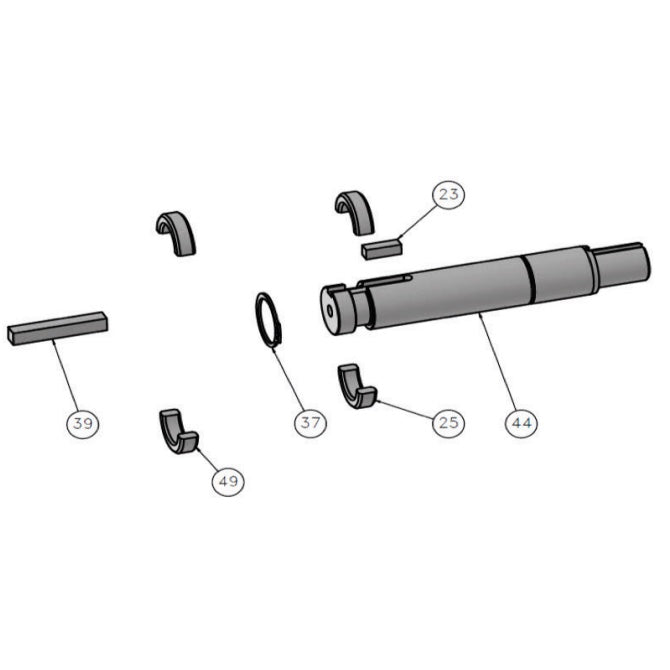 23

39

37

25

44

49